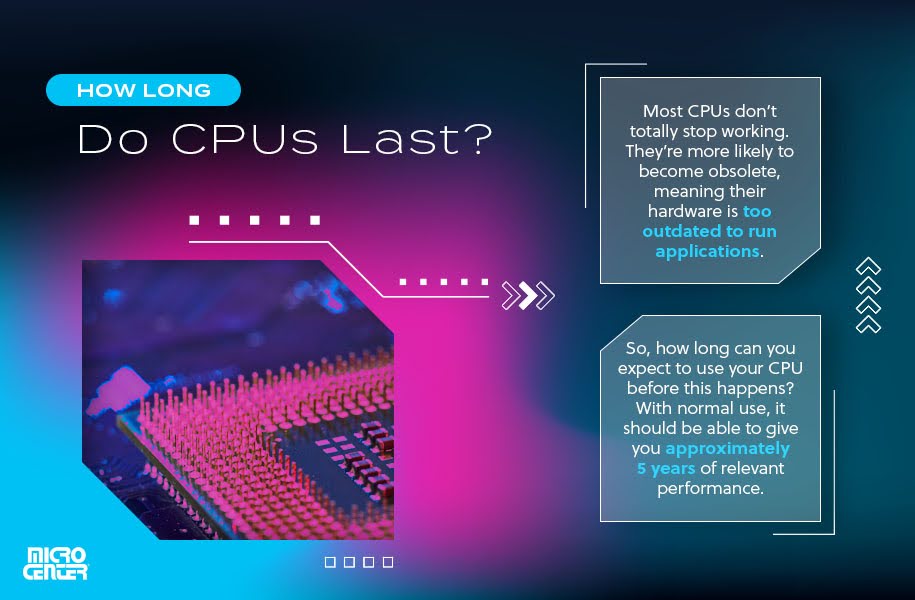 HOW LONG
Do CPUs Last?

Most CPUs don't totally stop working. They're more likely to become obsolete, meaning their hardware is too outdated to run applications.

So, how long can you expect to use your CPU before this happens? With normal use, it should be able to give you approximately 5 years of relevant performance.

MICRO CENTER