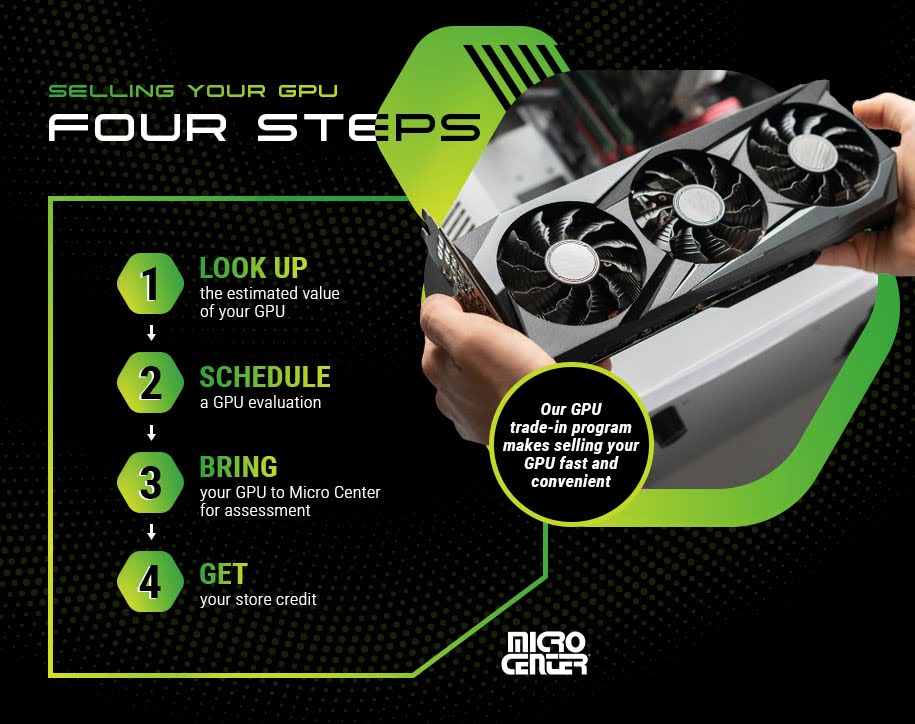 SELLING YOUR GPU
FOUR STEPS

1 LOOK UP
the estimated value of your GPU

2 SCHEDULE
a GPU evaluation

3 BRING
your GPU to Micro Center for assessment

4 GET
your store credit

Our GPU trade-in program makes selling your GPU fast and convenient

MICRO CENTER